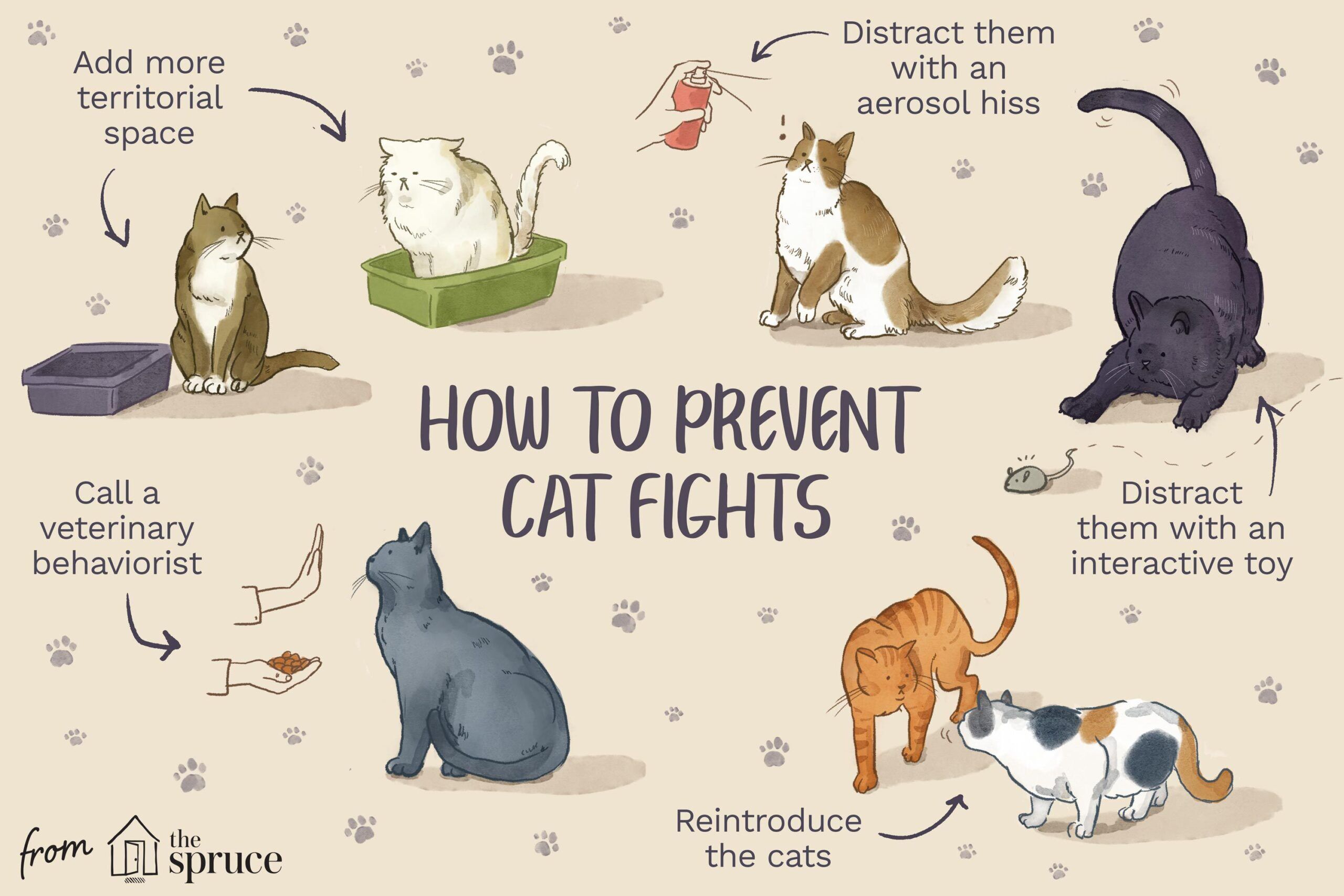 Add more territorial space

Distract them with an aerosol hiss

HOW TO PREVENT CAT FIGHTS

Call a veterinary behaviorist

Distract them with an interactive toy

Reintroduce the cats

from the spruce