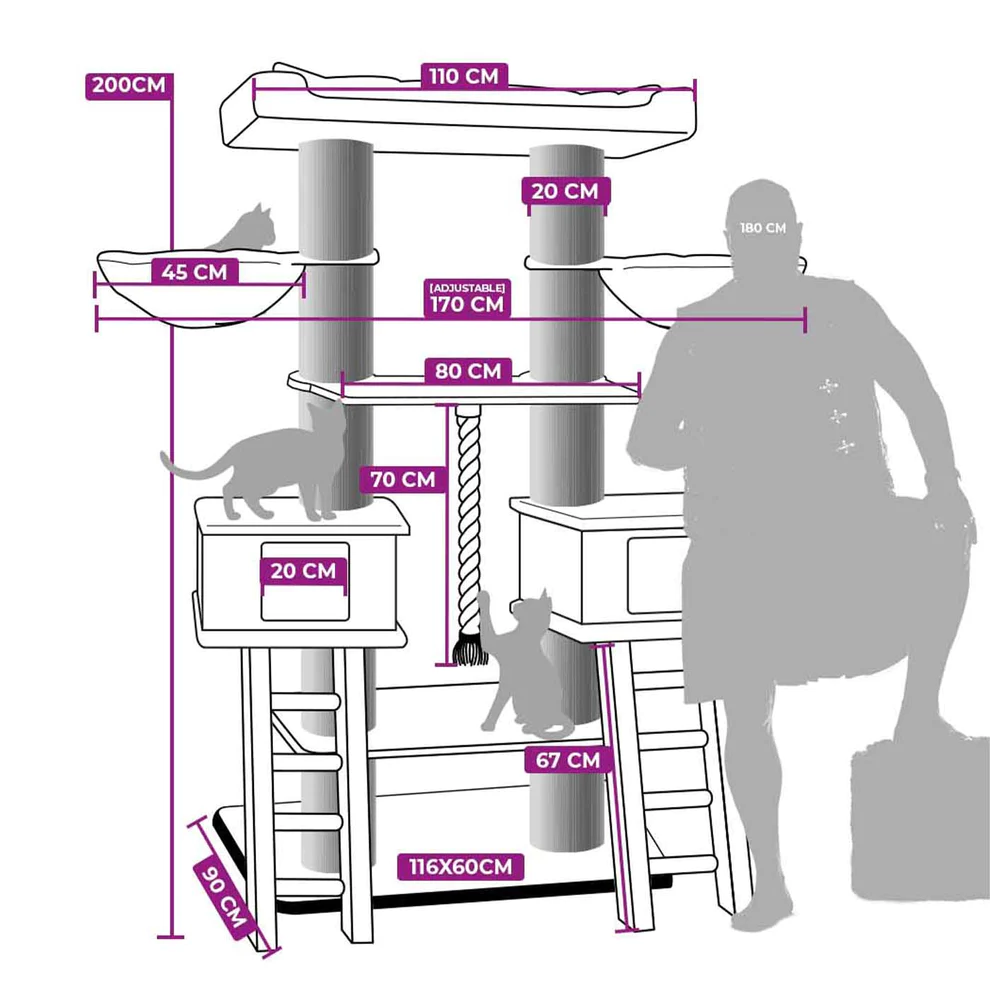 200CM
110 CM
20 CM
180 CM
45 CM
[ADJUSTABLE]
170 CM
80 CM
70 CM
20 CM
67 CM
116X60CM
90 CM