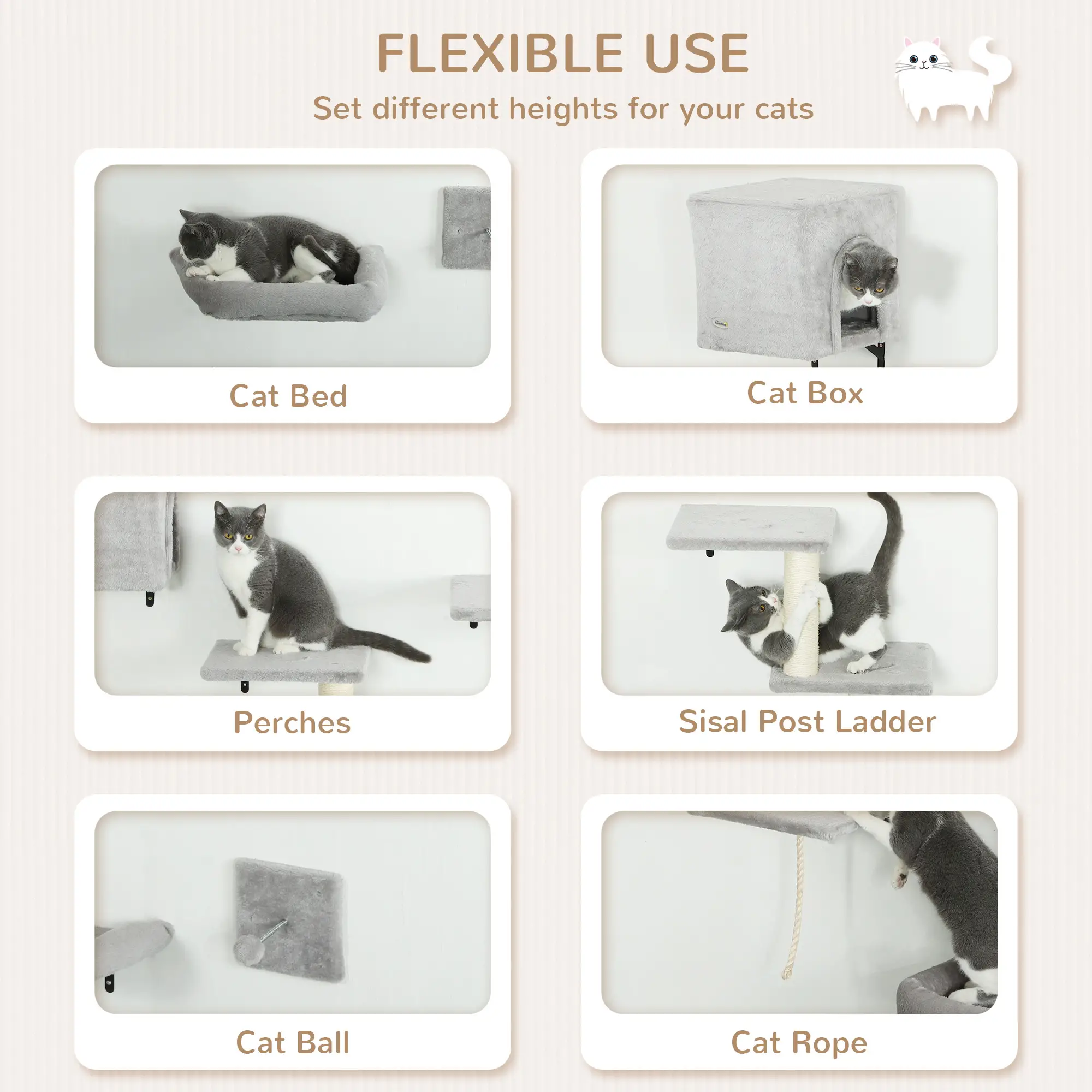 FLEXIBLE USE

Set different heights for your cats

Cat Bed

Cat Box

Perches

Sisal Post Ladder

Cat Ball

Cat Rope